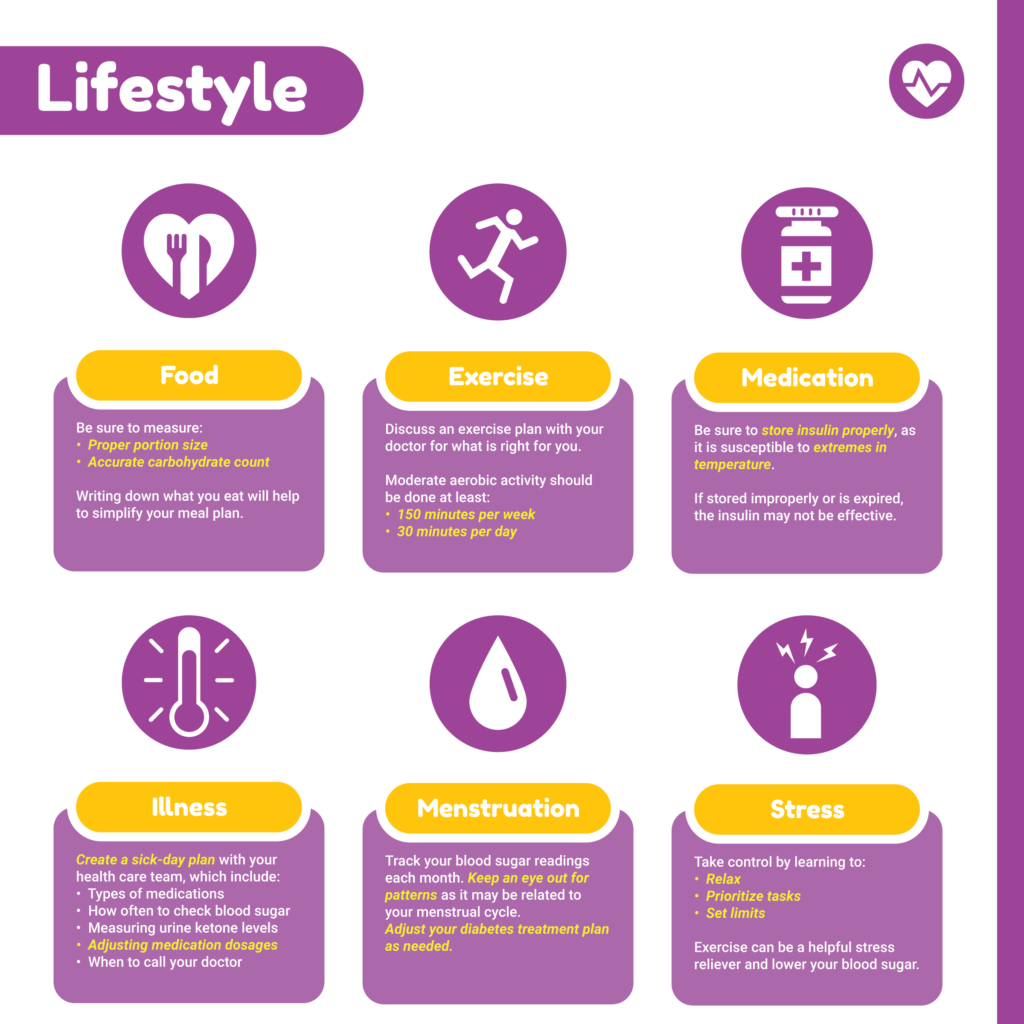 Lifestyle

Food

Be sure to measure:
• Proper portion size
• Accurate carbohydrate count

Writing down what you eat will help to simplify your meal plan.

Exercise

Discuss an exercise plan with your doctor for what is right for you.

Moderate aerobic activity should be done at least:
• 150 minutes per week
• 30 minutes per day

Medication

Be sure to store insulin properly, as it is susceptible to extremes in temperature.

If stored improperly or is expired, the insulin may not be effective.

Illness

Create a sick-day plan with your health care team, which include:
• Types of medications
• How often to check blood sugar
• Measuring urine ketone levels
• Adjusting medication dosages
• When to call your doctor

Menstruation

Track your blood sugar readings each month. Keep an eye out for patterns as it may be related to your menstrual cycle. Adjust your diabetes treatment plan as needed.

Stress

Take control by learning to:
• Relax
• Prioritize tasks
• Set limits

Exercise can be a helpful stress reliever and lower your blood sugar.